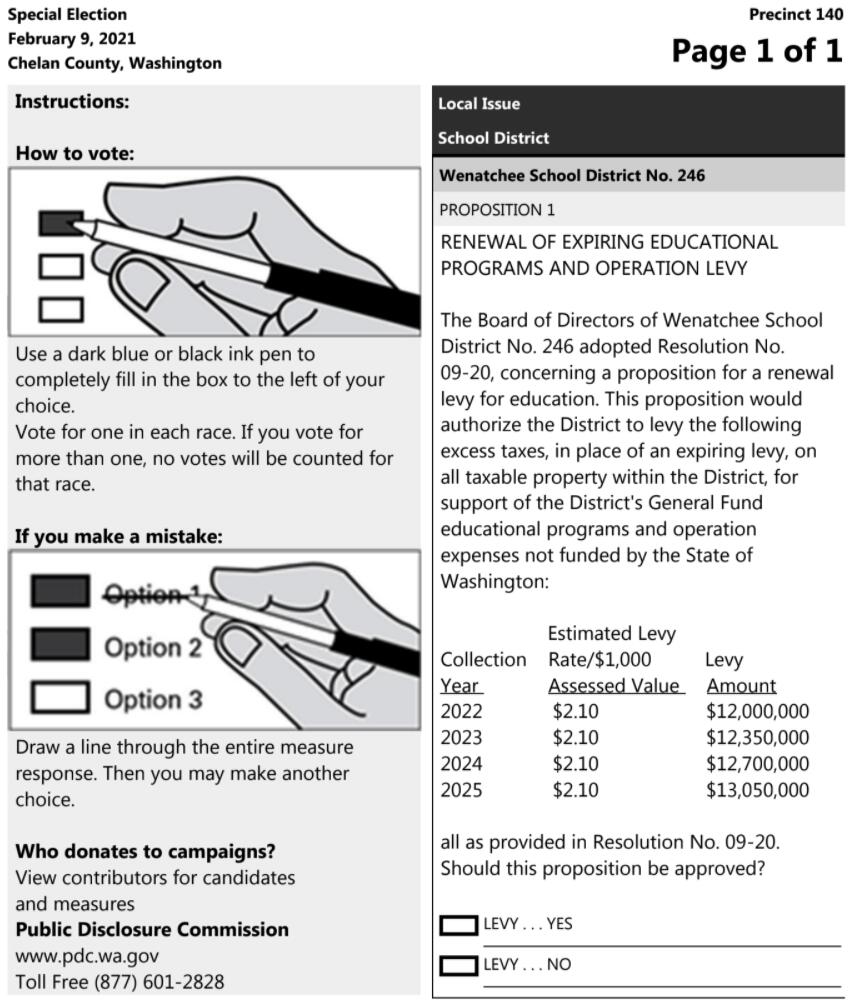 Special Election
February 9, 2021
Chelan County, Washington

Precinct 140
Page 1 of 1

Instructions:

How to vote:

Use a dark blue or black ink pen to completely fill in the box to the left of your choice.
Vote for one in each race. If you vote for more than one, no votes will be counted for that race.

If you make a mistake:

Option 1
Option 2
Option 3

Draw a line through the entire measure response. Then you may make another choice.

Who donates to campaigns?
View contributors for candidates and measures
Public Disclosure Commission
www.pdc.wa.gov
Toll Free (877) 601-2828

Local Issue

School District

Wenatchee School District No. 246

PROPOSITION 1

RENEWAL OF EXPIRING EDUCATIONAL PROGRAMS AND OPERATION LEVY

The Board of Directors of Wenatchee School District No. 246 adopted Resolution No. 09-20, concerning a proposition for a renewal levy for education. This proposition would authorize the District to levy the following excess taxes, in place of an expiring levy, on all taxable property within the District, for support of the District's General Fund educational programs and operation expenses not funded by the State of Washington:

| Collection Year | Estimated Levy Rate/$1,000 Assessed Value | Levy Amount |
|---|---|---|
| 2022 | $2.10 | $12,000,000 |
| 2023 | $2.10 | $12,350,000 |
| 2024 | $2.10 | $12,700,000 |
| 2025 | $2.10 | $13,050,000 |

all as provided in Resolution No. 09-20. Should this proposition be approved?

LEVY . . . YES

LEVY . . . NO